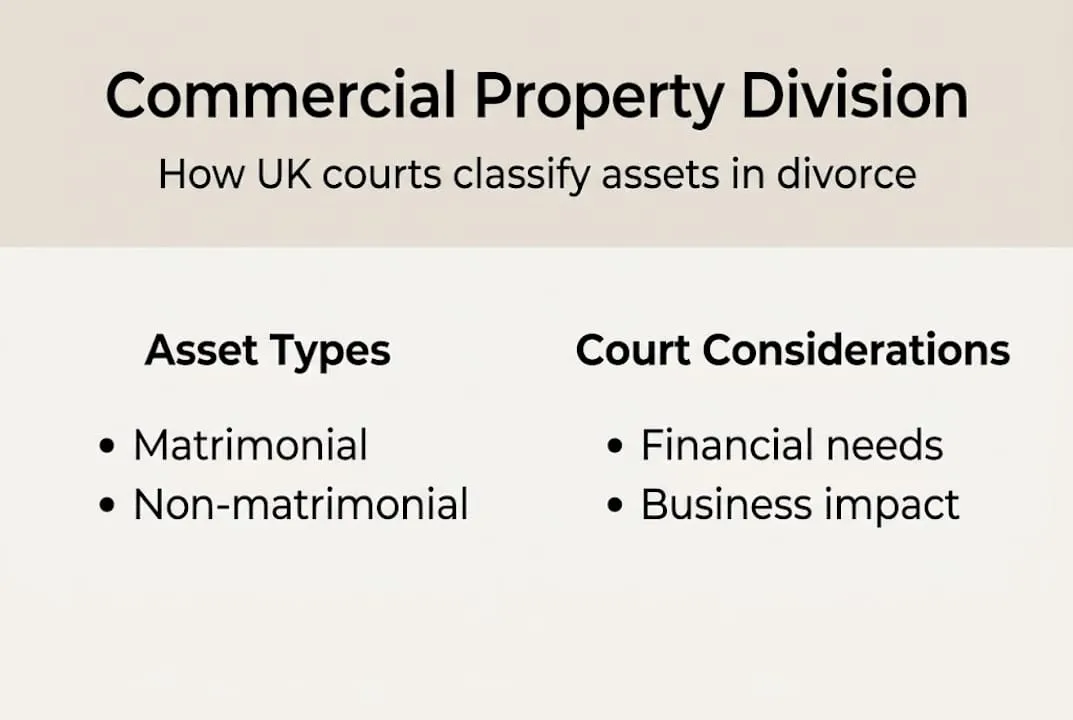 Commercial Property Division

How UK courts classify assets in divorce

Asset Types

• Matrimonial
• Non-matrimonial

Court Considerations

• Financial needs
• Business impact